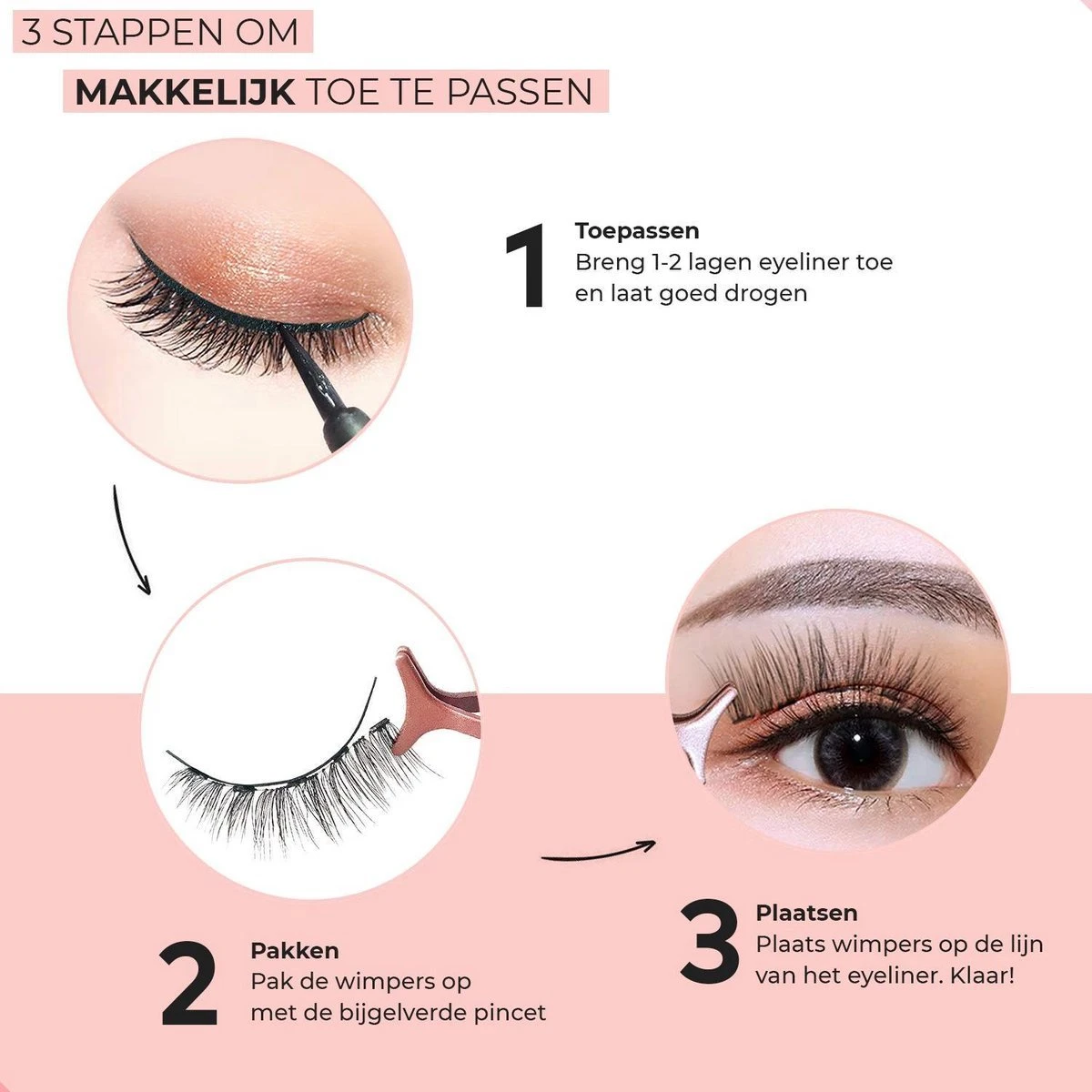 3 STAPPEN OM

MAKKELIJK TOE TE PASSEN

1 Toepassen
Breng 1-2 lagen eyeliner toe en laat goed drogen

2 Pakken
Pak de wimpers op met de bijgelverde pincet

3 Plaatsen
Plaats wimpers op de lijn van het eyeliner. Klaar!